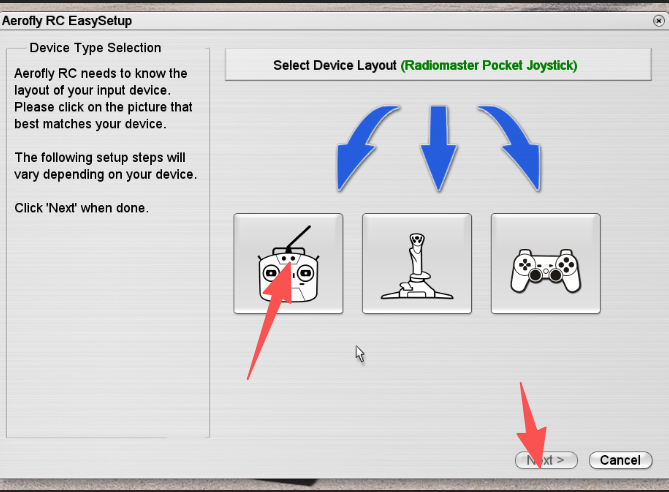 Aerofly RC EasySetup

Device Type Selection

Aerofly RC needs to know the layout of your input device. Please click on the picture that best matches your device.

The following setup steps will vary depending on your device.

Click 'Next' when done.

Select Device Layout (Radiomaster Pocket Joystick)

Next >

Cancel